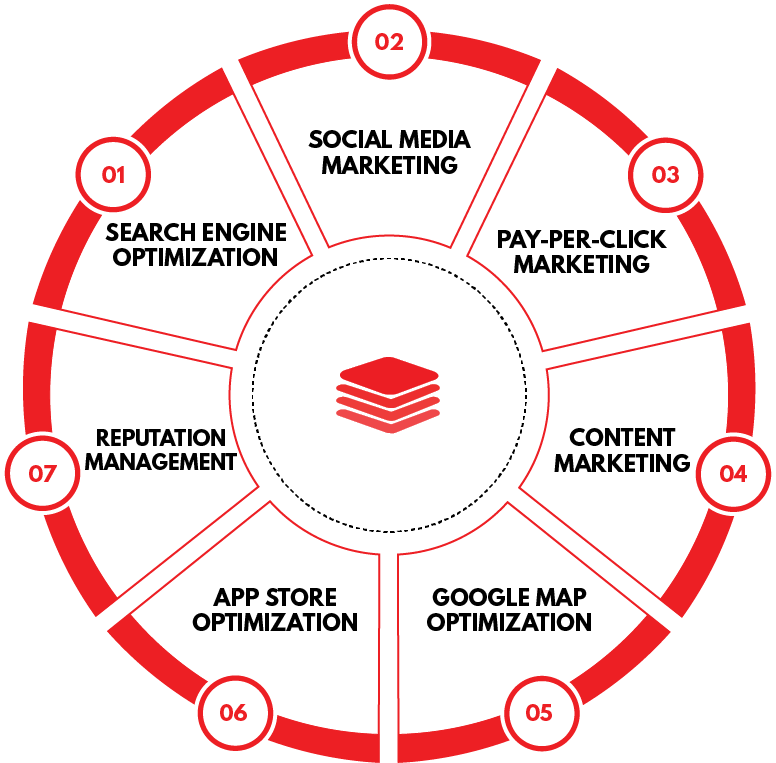 01
SEARCH ENGINE OPTIMIZATION

02
SOCIAL MEDIA MARKETING

03
PAY-PER-CLICK MARKETING

04
CONTENT MARKETING

05
GOOGLE MAP OPTIMIZATION

06
APP STORE OPTIMIZATION

07
REPUTATION MANAGEMENT